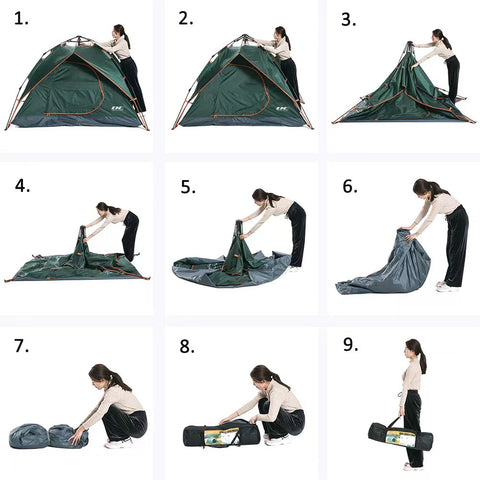 1.

2.

3.

4.

5.

6.

7.

8.

9.